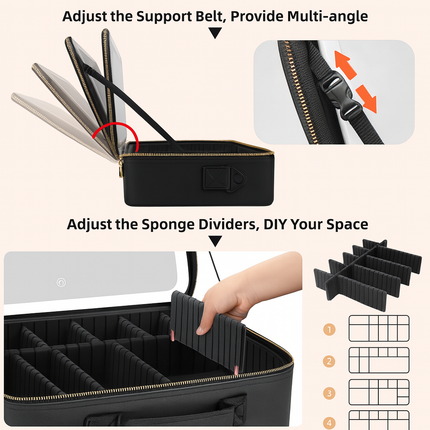 Adjust the Support Belt, Provide Multi-angle

Adjust the Sponge Dividers, DIY Your Space

1

2

3

4